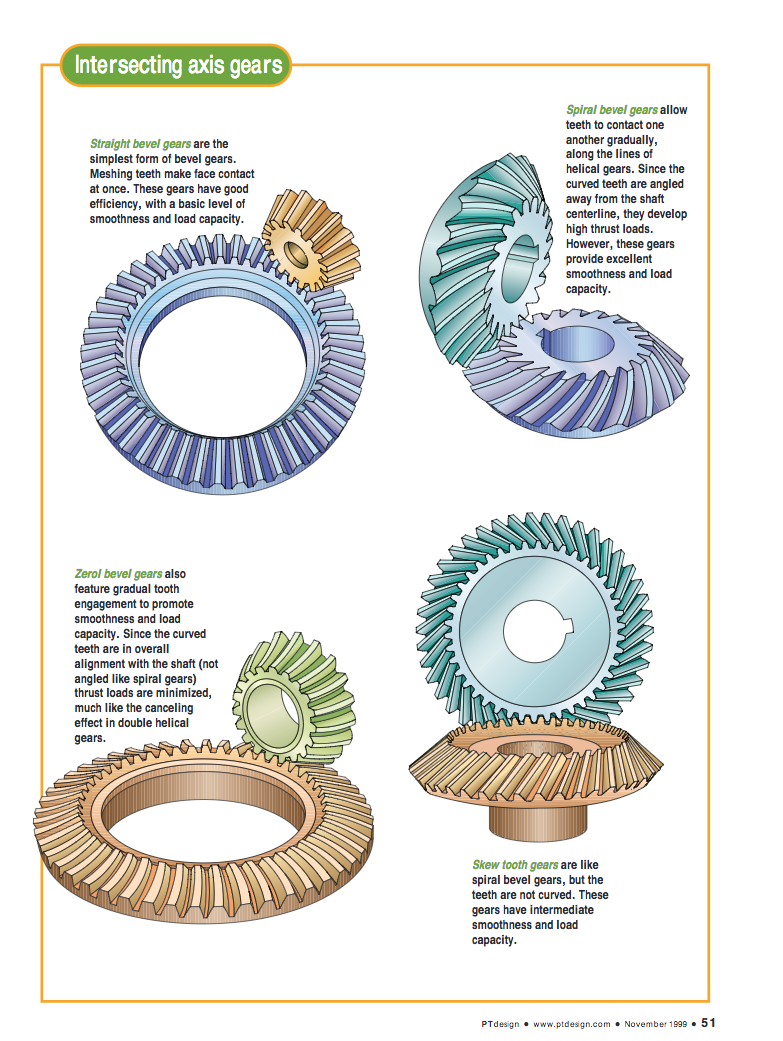 Intersecting axis gears

Straight bevel gears are the simplest form of bevel gears. Meshing teeth make face contact at once. These gears have good efficiency, with a basic level of smoothness and load capacity.

Spiral bevel gears allow teeth to contact one another gradually, along the lines of helical gears. Since the curved teeth are angled away from the shaft centerline, they develop high thrust loads. However, these gears provide excellent smoothness and load capacity.

Zerol bevel gears also feature gradual tooth engagement to promote smoothness and load capacity. Since the curved teeth are in overall alignment with the shaft (not angled like spiral gears) thrust loads are minimized, much like the canceling effect in double helical gears.

Skew tooth gears are like spiral bevel gears, but the teeth are not curved. These gears have intermediate smoothness and load capacity.

PTdesign • www.ptdesign.com • November 1999 • 51