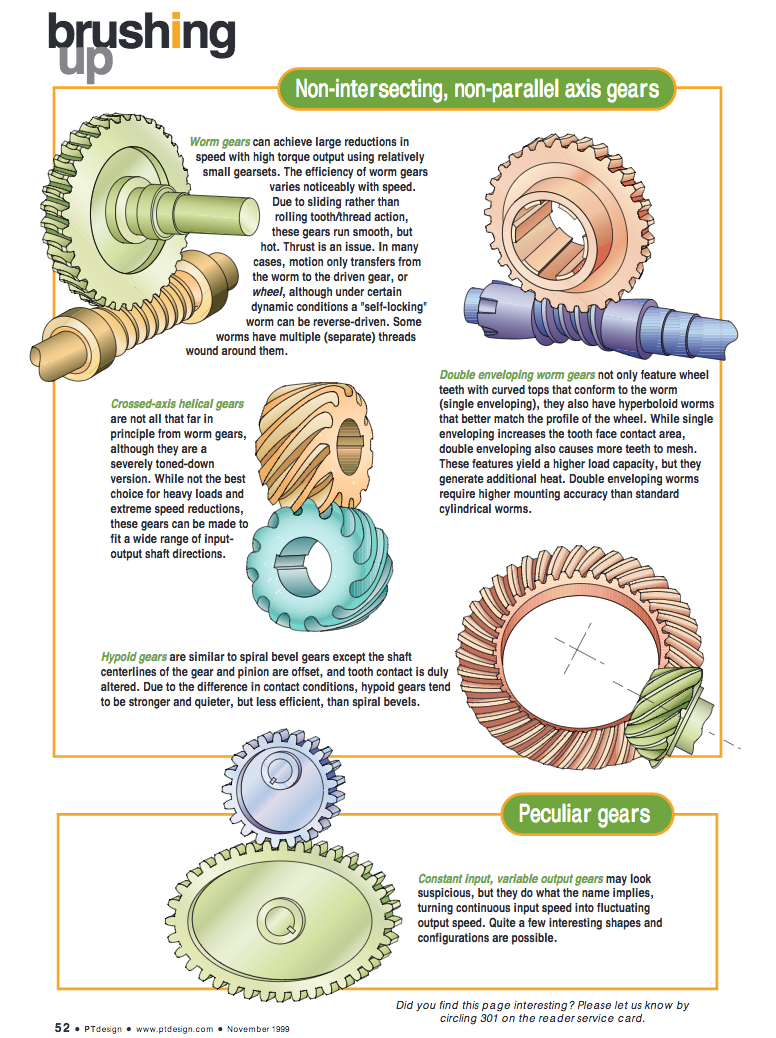 brushing up

Non-intersecting, non-parallel axis gears

Worm gears can achieve large reductions in speed with high torque output using relatively small gearsets. The efficiency of worm gears varies noticeably with speed. Due to sliding rather than rolling tooth/thread action, these gears run smooth, but hot. Thrust is an issue. In many cases, motion only transfers from the worm to the driven gear, or wheel, although under certain dynamic conditions a "self-locking" worm can be reverse-driven. Some worms have multiple (separate) threads wound around them.

Double enveloping worm gears not only feature wheel teeth with curved tops that conform to the worm (single enveloping), they also have hyperboloid worms that better match the profile of the wheel. While single enveloping increases the tooth face contact area, double enveloping also causes more teeth to mesh. These features yield a higher load capacity, but they generate additional heat. Double enveloping worms require higher mounting accuracy than standard cylindrical worms.

Crossed-axis helical gears are not all that far in principle from worm gears, although they are a severely toned-down version. While not the best choice for heavy loads and extreme speed reductions, these gears can be made to fit a wide range of input-output shaft directions.

Hypoid gears are similar to spiral bevel gears except the shaft centerlines of the gear and pinion are offset, and tooth contact is duly altered. Due to the difference in contact conditions, hypoid gears tend to be stronger and quieter, but less efficient, than spiral bevels.

Peculiar gears

Constant input, variable output gears may look suspicious, but they do what the name implies, turning continuous input speed into fluctuating output speed. Quite a few interesting shapes and configurations are possible.

Did you find this page interesting? Please let us know by circling 301 on the reader service card.

52 • PTdesign • www.ptdesign.com • November 1999