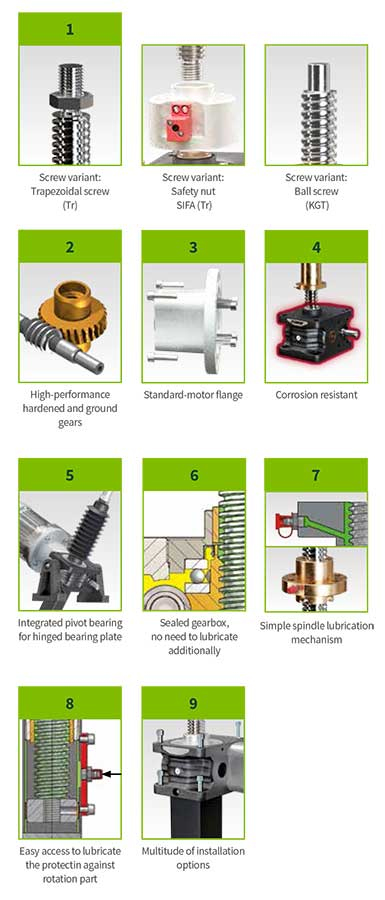 1

Screw variant: Trapezoidal screw (Tr)

Screw variant: Safety nut SIFA (Tr)

Screw variant: Ball screw (KGT)

2

High-performance hardened and ground gears

3

Standard-motor flange

4

Corrosion resistant

5

Integrated pivot bearing for hinged bearing plate

6

Sealed gearbox, no need to lubricate additionally

7

Simple spindle lubrication mechanism

8

Easy access to lubricate the protectin against rotation part

9

Multitude of installation options